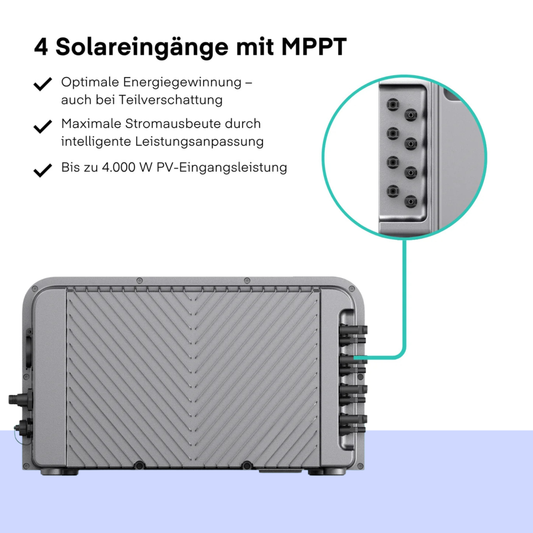 4 Solareingänge mit MPPT

Optimale Energiegewinnung – auch bei Teilverschattung

Maximale Stromausbeute durch intelligente Leistungsanpassung

Bis zu 4.000 W PV-Eingangsleistung