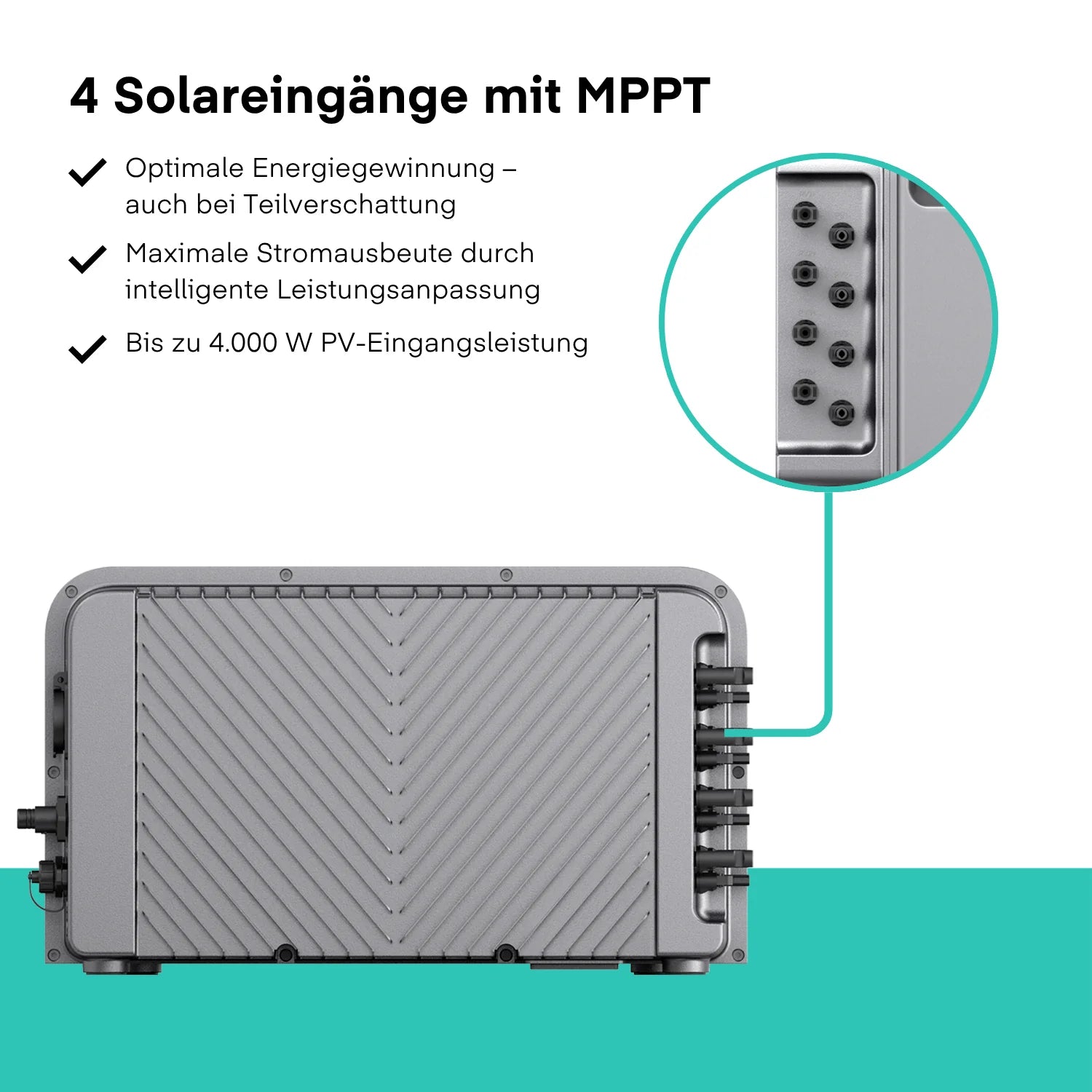 4 Solareingänge mit MPPT

Optimale Energiegewinnung – auch bei Teilverschattung

Maximale Stromausbeute durch intelligente Leistungsanpassung

Bis zu 4.000 W PV-Eingangsleistung